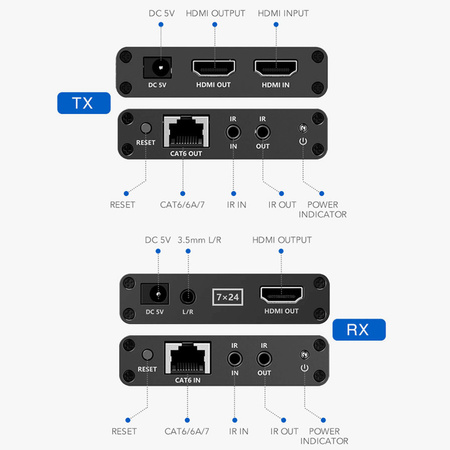 DC 5V HDMI OUTPUT HDMI INPUT

DC 5V HDMI OUT HDMI IN

TX

RESET CAT6 OUT IR IN IR OUT

RESET CAT6/6A/7 IR IN IR OUT POWER INDICATOR

DC 5V 3.5mm L/R HDMI OUTPUT

DC 5V L/R 7×24 HDMI OUT

RX

RESET CAT6 IN IR IN IR OUT

RESET CAT6/6A/7 IR IN IR OUT POWER INDICATOR