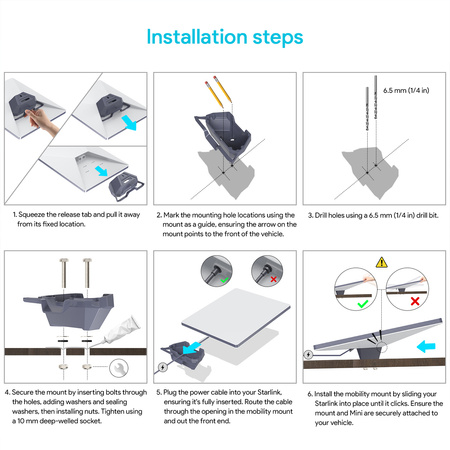 Installation steps

6.5 mm (1/4 in)

1. Squeeze the release tab and pull it away from its fixed location.

2. Mark the mounting hole locations using the mount as a guide, ensuring the arrow on the mount points to the front of the vehicle.

3. Drill holes using a 6.5 mm (1/4 in) drill bit.

4. Secure the mount by inserting bolts through the holes, adding washers and sealing washers, then installing nuts. Tighten using a 10 mm deep-welled socket.

5. Plug the power cable into your Starlink, ensuring it's fully inserted. Route the cable through the opening in the mobility mount and out the front end.

6. Install the mobility mount by sliding your Starlink into place until it clicks. Ensure the mount and Mini are securely attached to your vehicle.