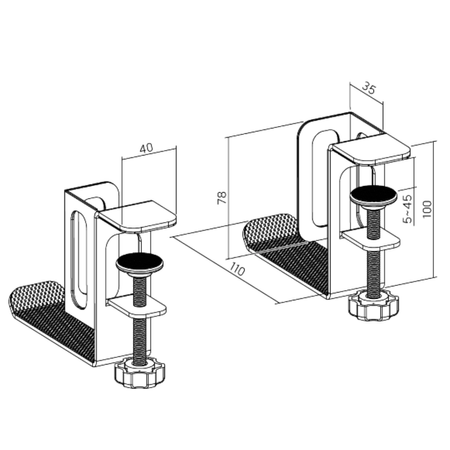 40

35

78

5~45

100

110