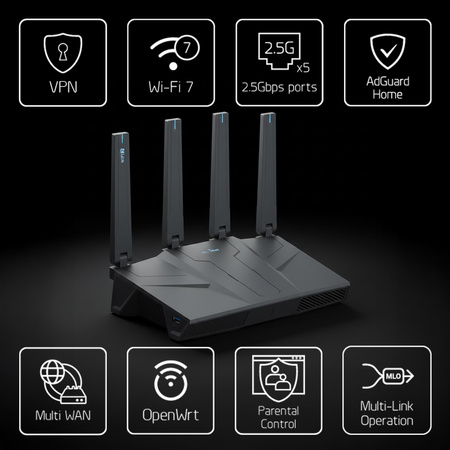 VPN

7
Wi-Fi 7

2.5G
x5
2.5Gbps ports

AdGuard
Home

Multi WAN

OpenWrt

Parental
Control

MLO
Multi-Link
Operation