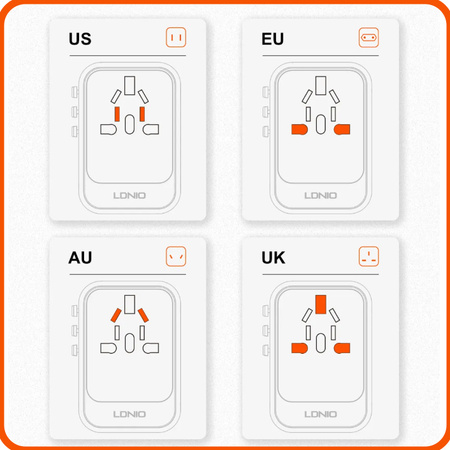 US

LDNIO

EU

LDNIO

AU

LDNIO

UK

LDNIO