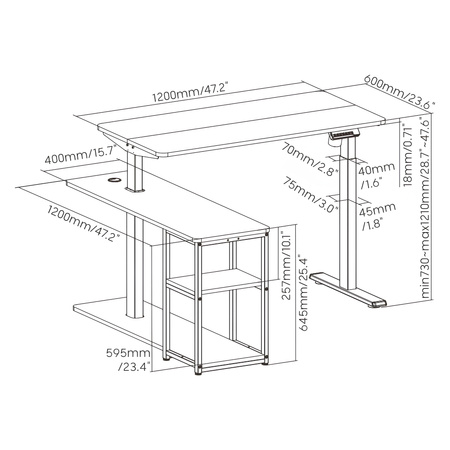 1200mm/47.2"

600mm/23.6"

400mm/15.7"

70mm/2.8"

40mm /1.6"

75mm/3.0"

45mm /1.8"

18mm/0.71"

min730~max1210mm/28.7"~47.6"

1200mm/47.2"

257mm/10.1"

645mm/25.4"

595mm /23.4"