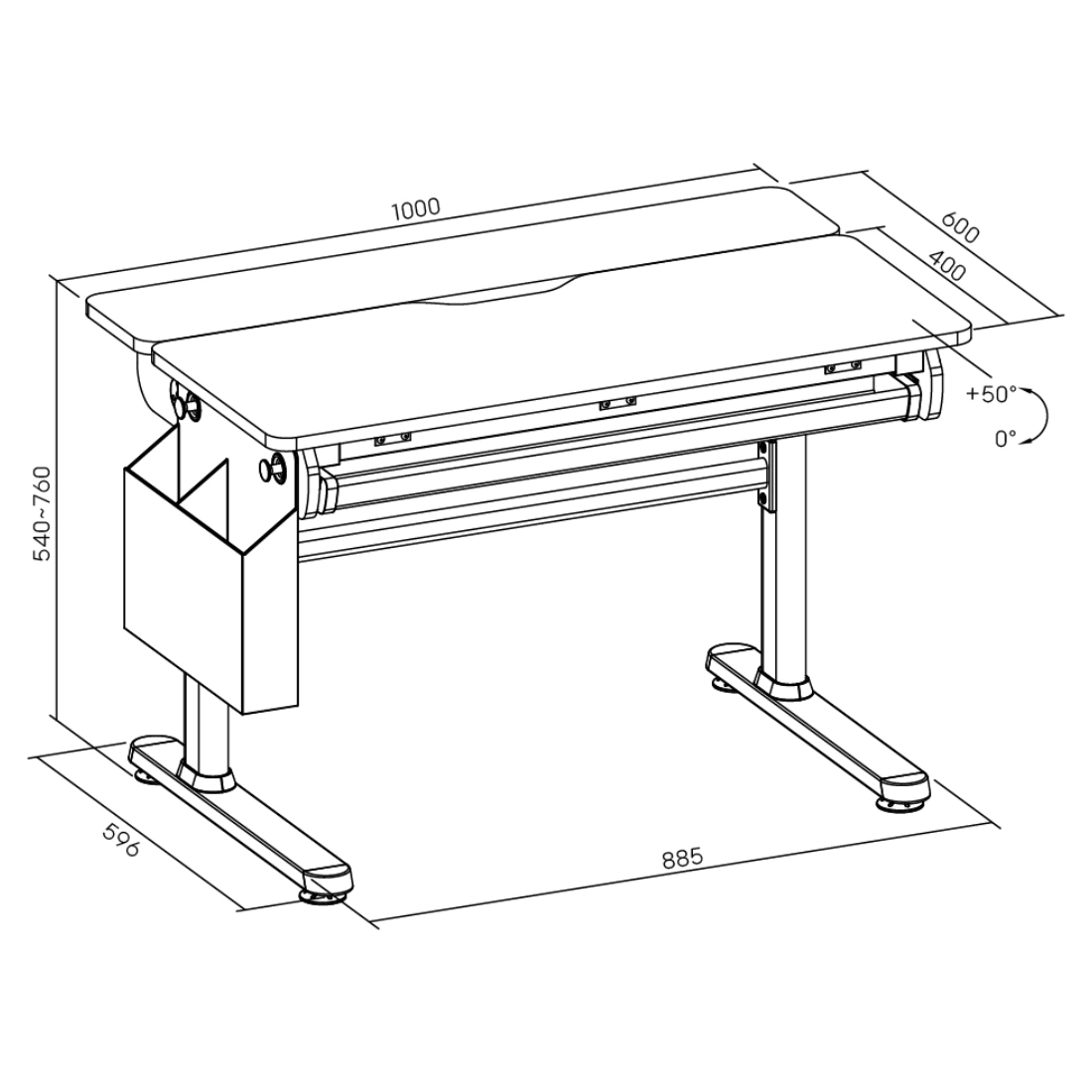 1000
600
400
+50°
0°
540~760
596
885