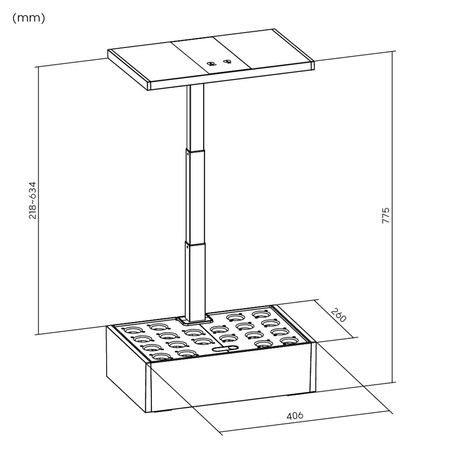 (mm)

218~634

775

260

406