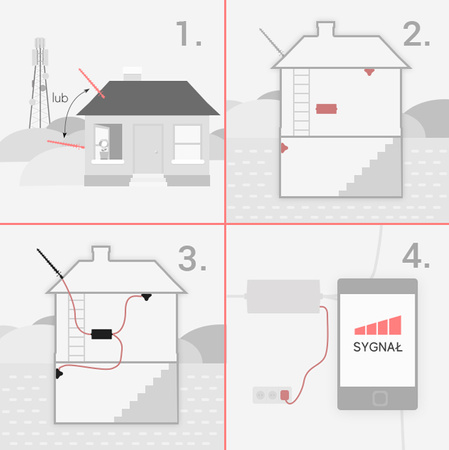 1.

lub

2.

3.

4.

SYGNAŁ