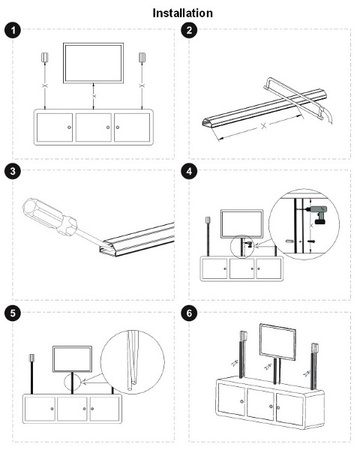 Installation

1

X X X

2

X

3

4

X

5

6