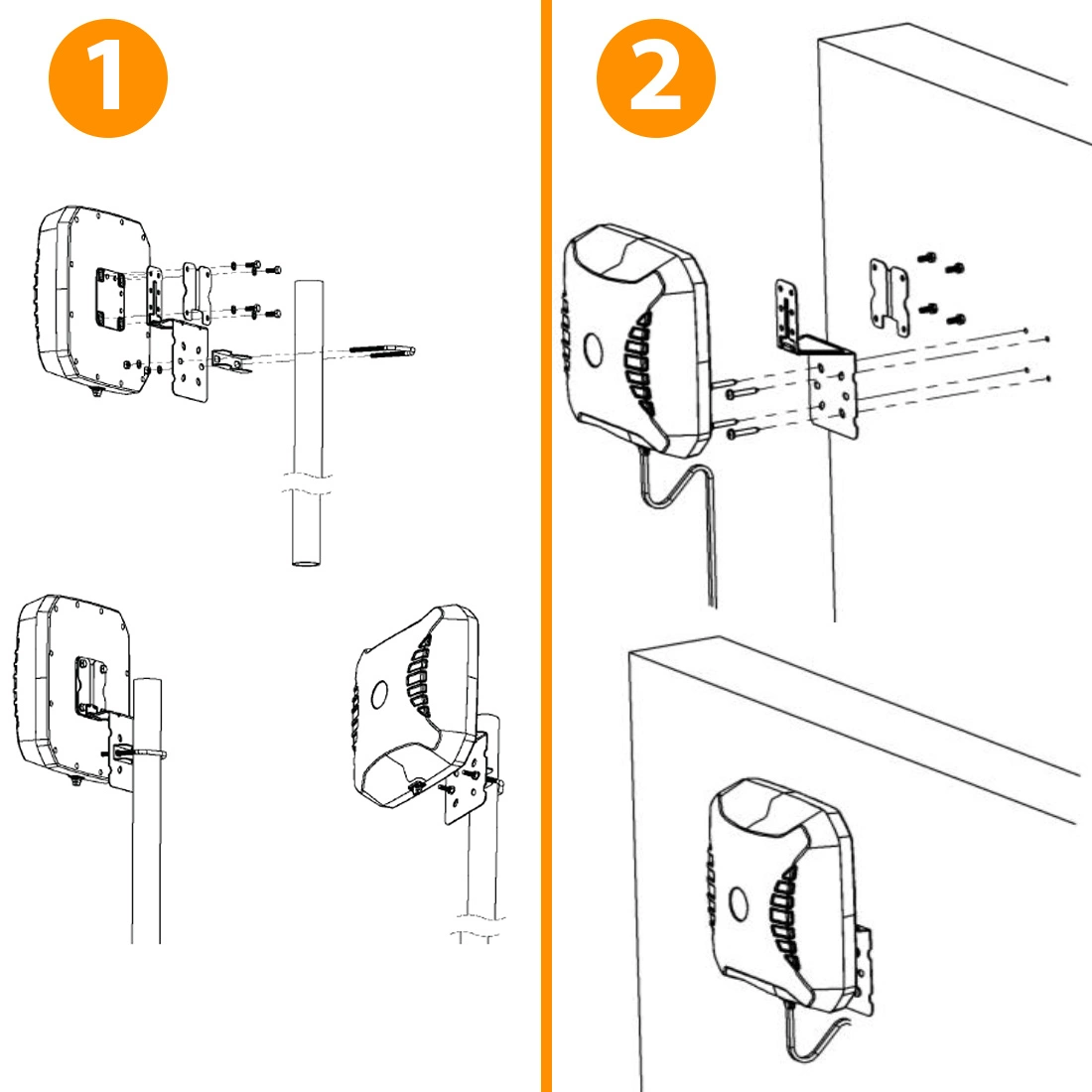 1

2