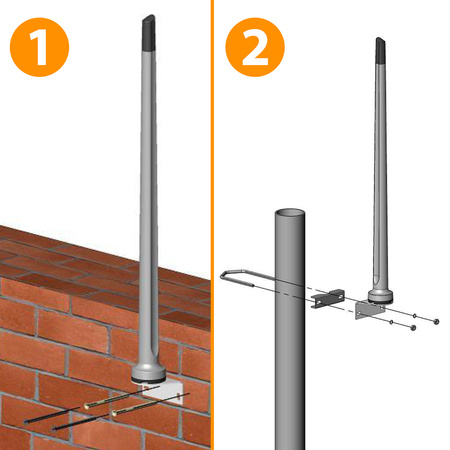 1

2