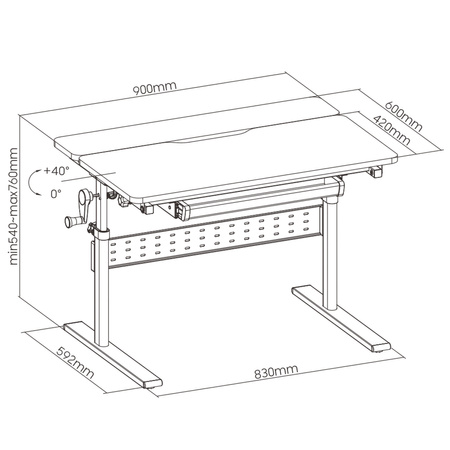 900mm
600mm
420mm
min540~max760mm
+40°
0°
592mm
830mm