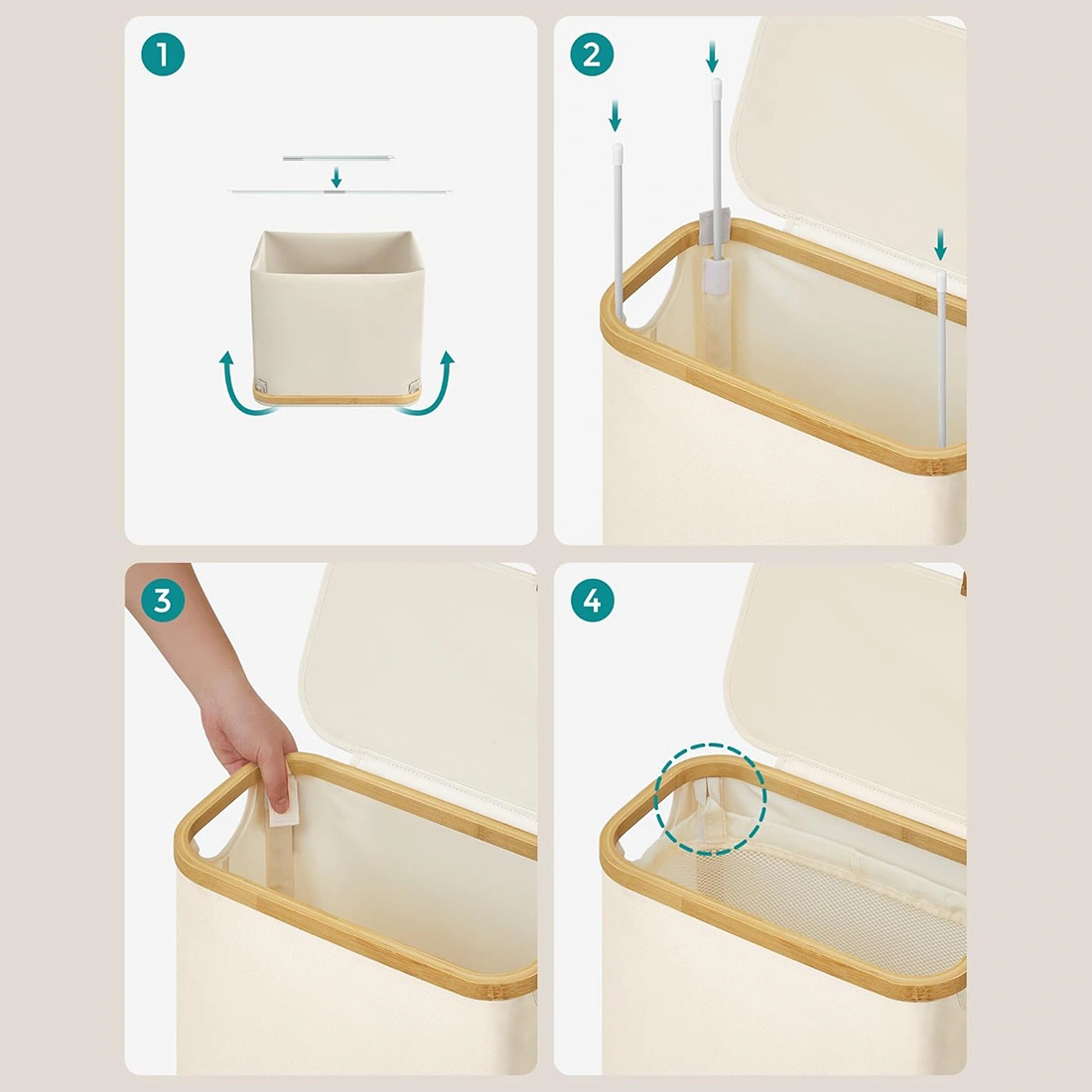 1

2

3

4