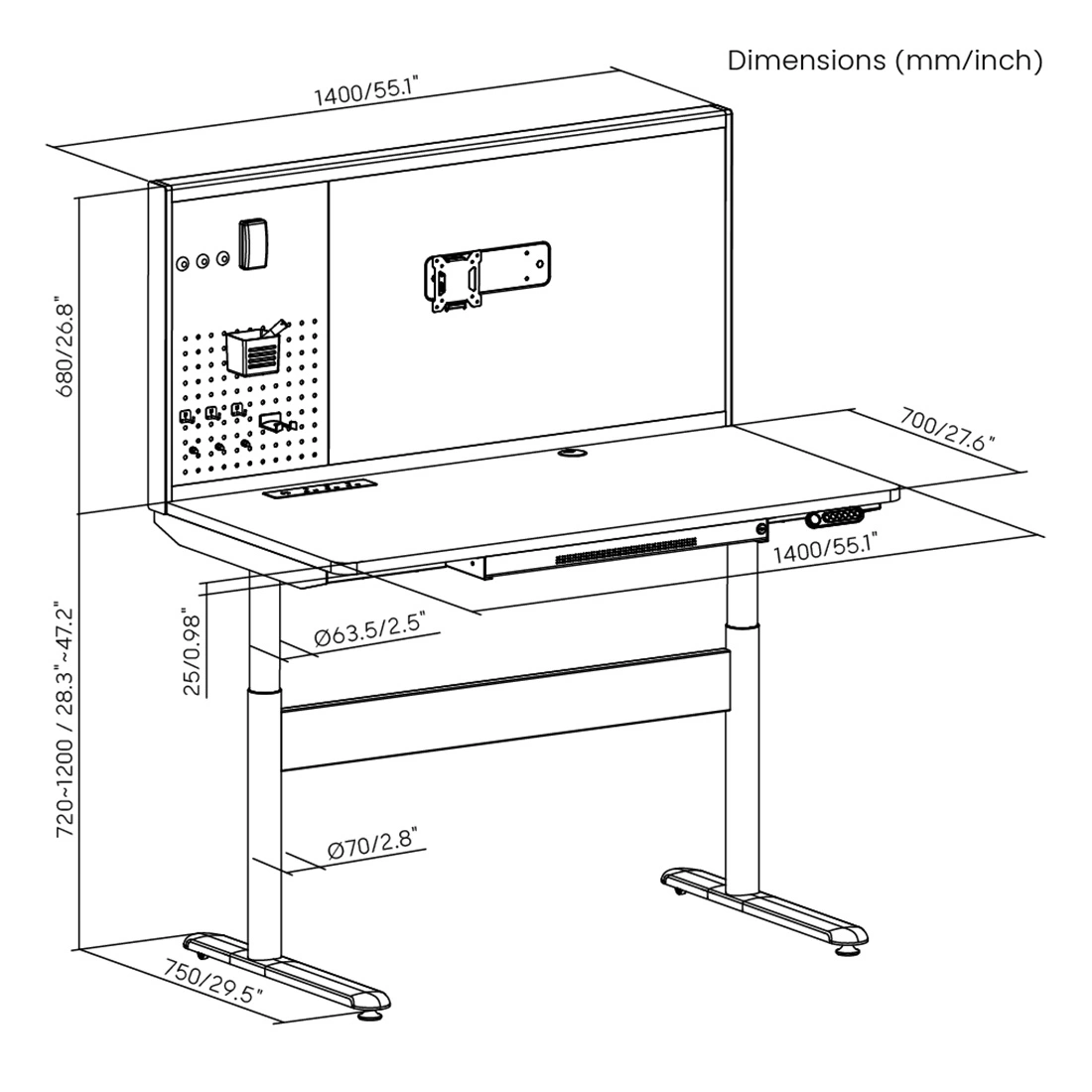 Dimensions (mm/inch)

1400/55.1"

680/26.8"

700/27.6"

1400/55.1"

25/0.98"

Ø63.5/2.5"

720~1200 / 28.3"~47.2"

Ø70/2.8"

750/29.5"