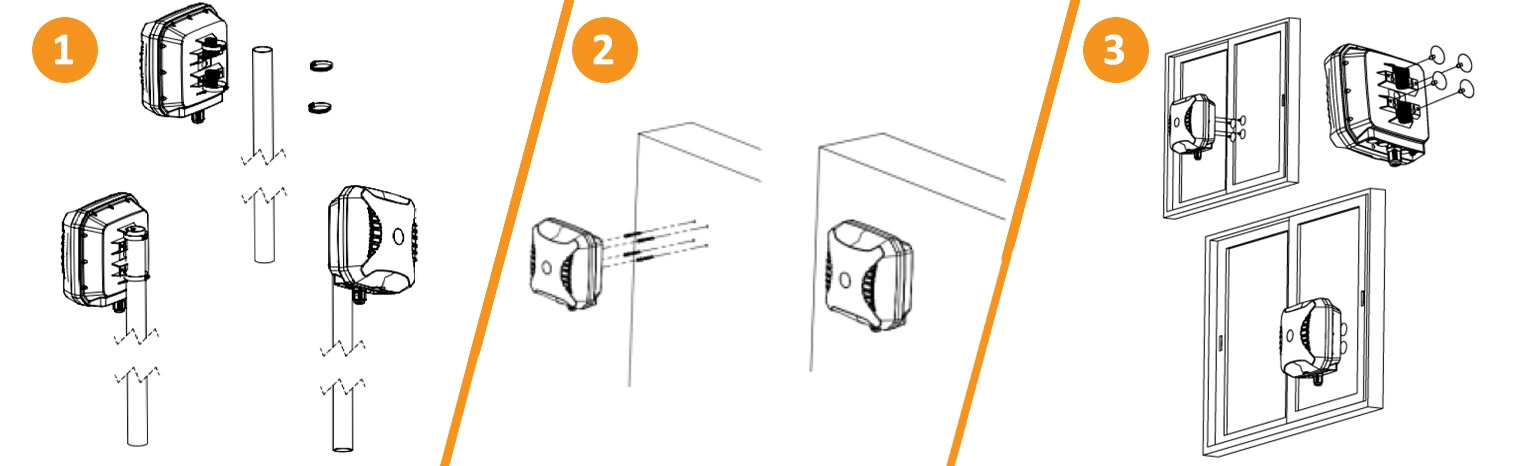 1

2

3