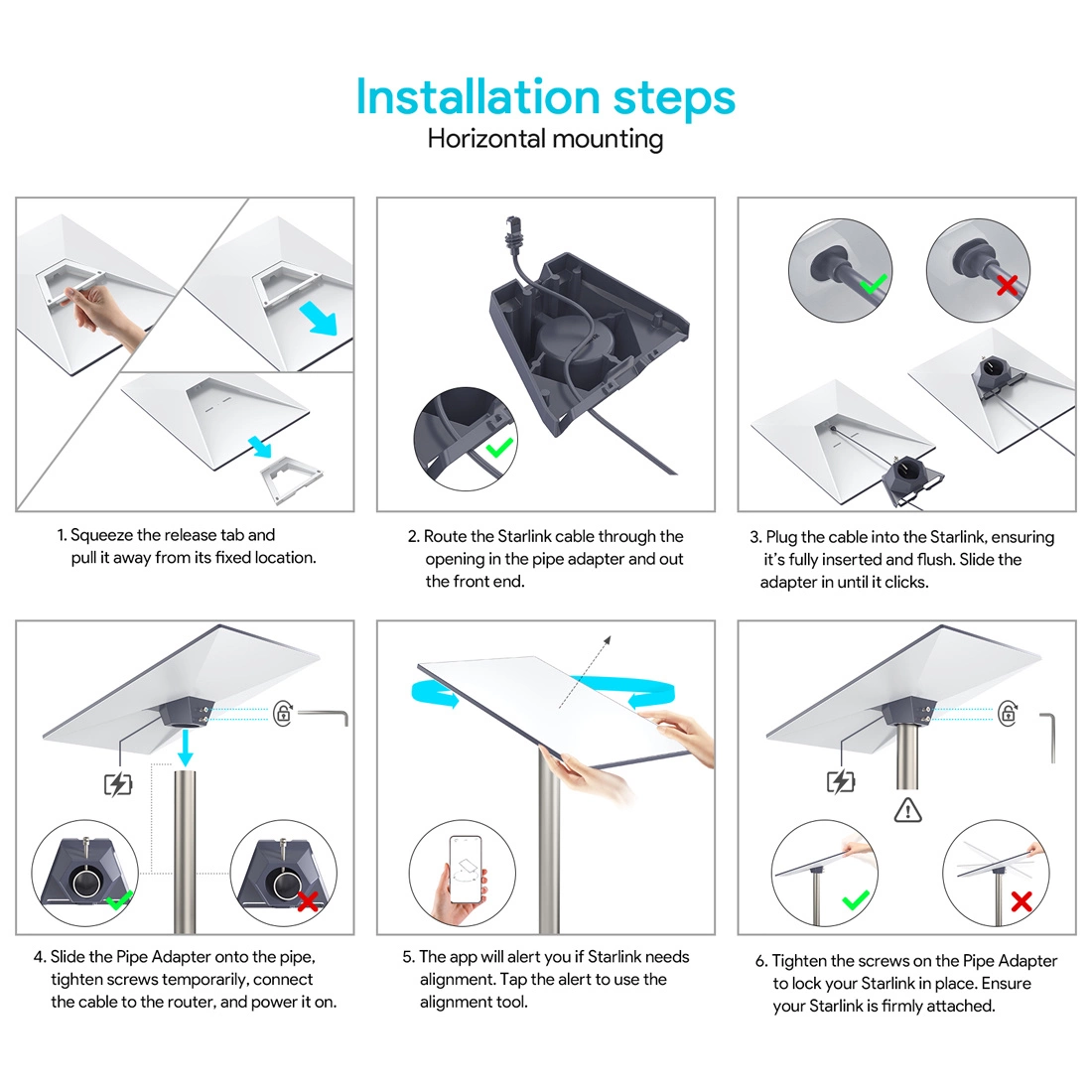 Installation steps
Horizontal mounting

1. Squeeze the release tab and pull it away from its fixed location.

2. Route the Starlink cable through the opening in the pipe adapter and out the front end.

3. Plug the cable into the Starlink, ensuring it's fully inserted and flush. Slide the adapter in until it clicks.

4. Slide the Pipe Adapter onto the pipe, tighten screws temporarily, connect the cable to the router, and power it on.

5. The app will alert you if Starlink needs alignment. Tap the alert to use the alignment tool.

6. Tighten the screws on the Pipe Adapter to lock your Starlink in place. Ensure your Starlink is firmly attached.