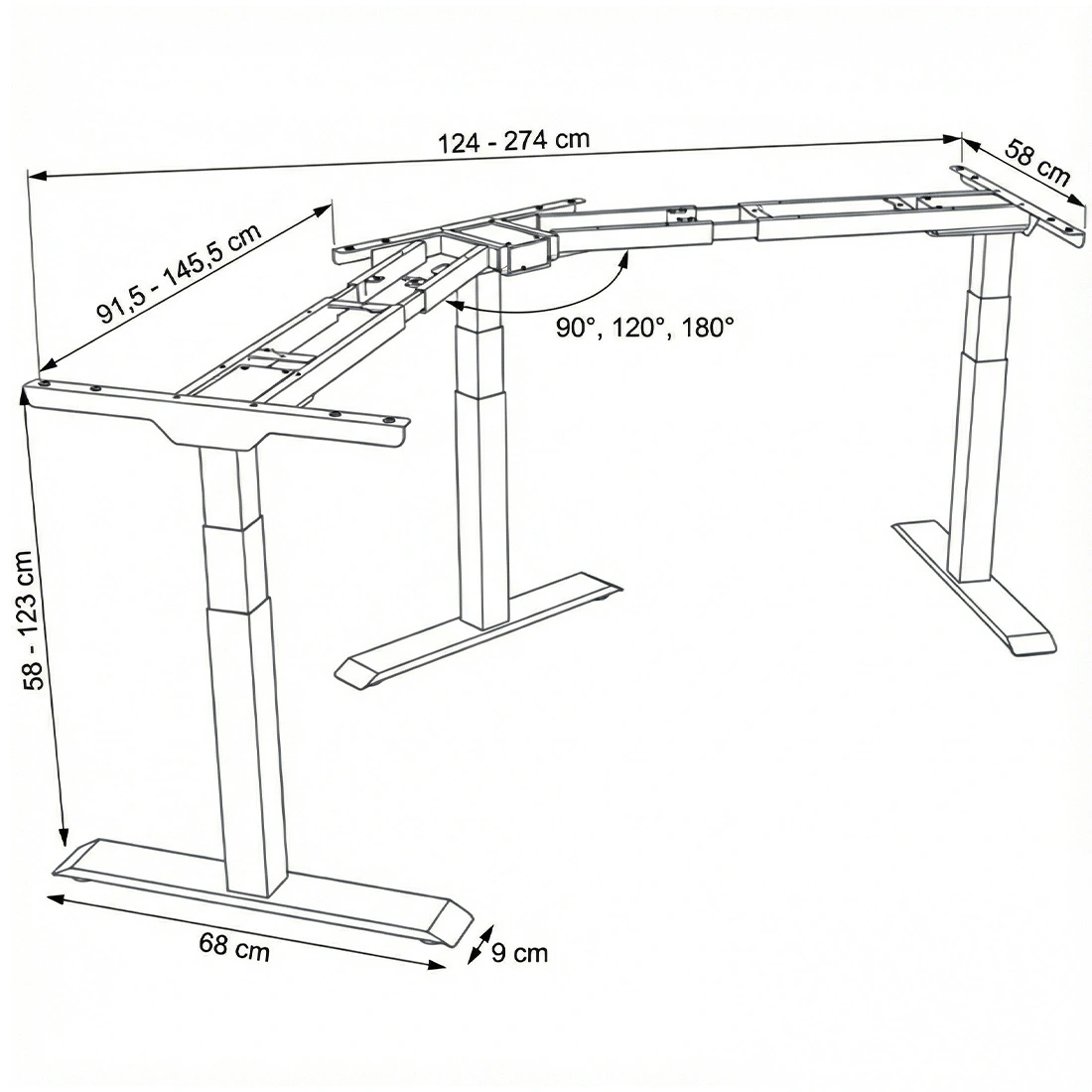 124 - 274 cm

58 cm

91,5 - 145,5 cm

90°, 120°, 180°

58 - 123 cm

68 cm

9 cm