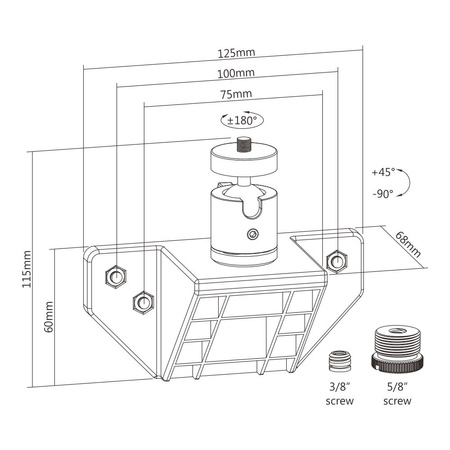 125mm
100mm
75mm
±180°
+45°
-90°
68mm
115mm
60mm
3/8"
screw
5/8"
screw