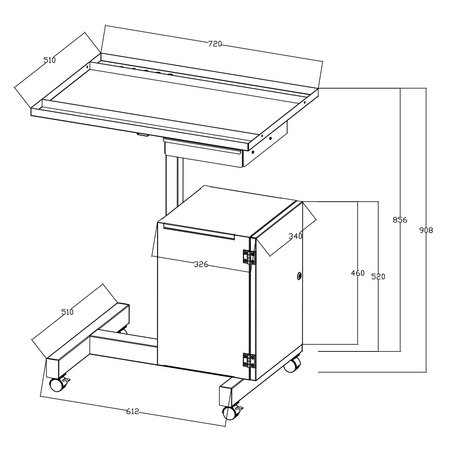 510
720
856
908
340
326
460
520
510
612