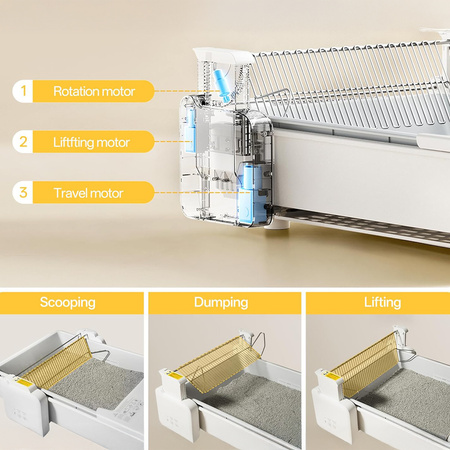 1 Rotation motor

2 Liftfting motor

3 Travel motor

Scooping

Dumping

Lifting