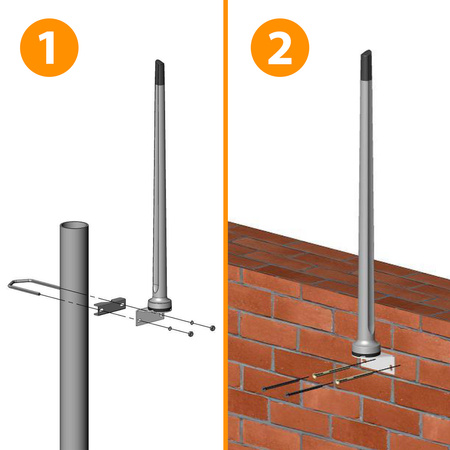 1

2