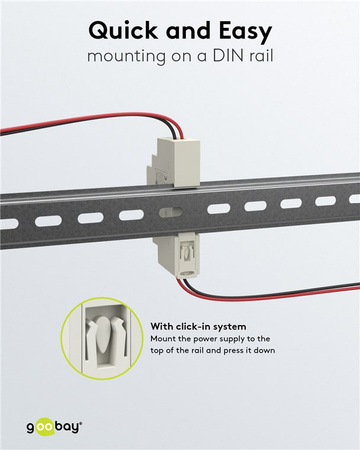 Quick and Easy
mounting on a DIN rail

With click-in system
Mount the power supply to the top of the rail and press it down

goobay®