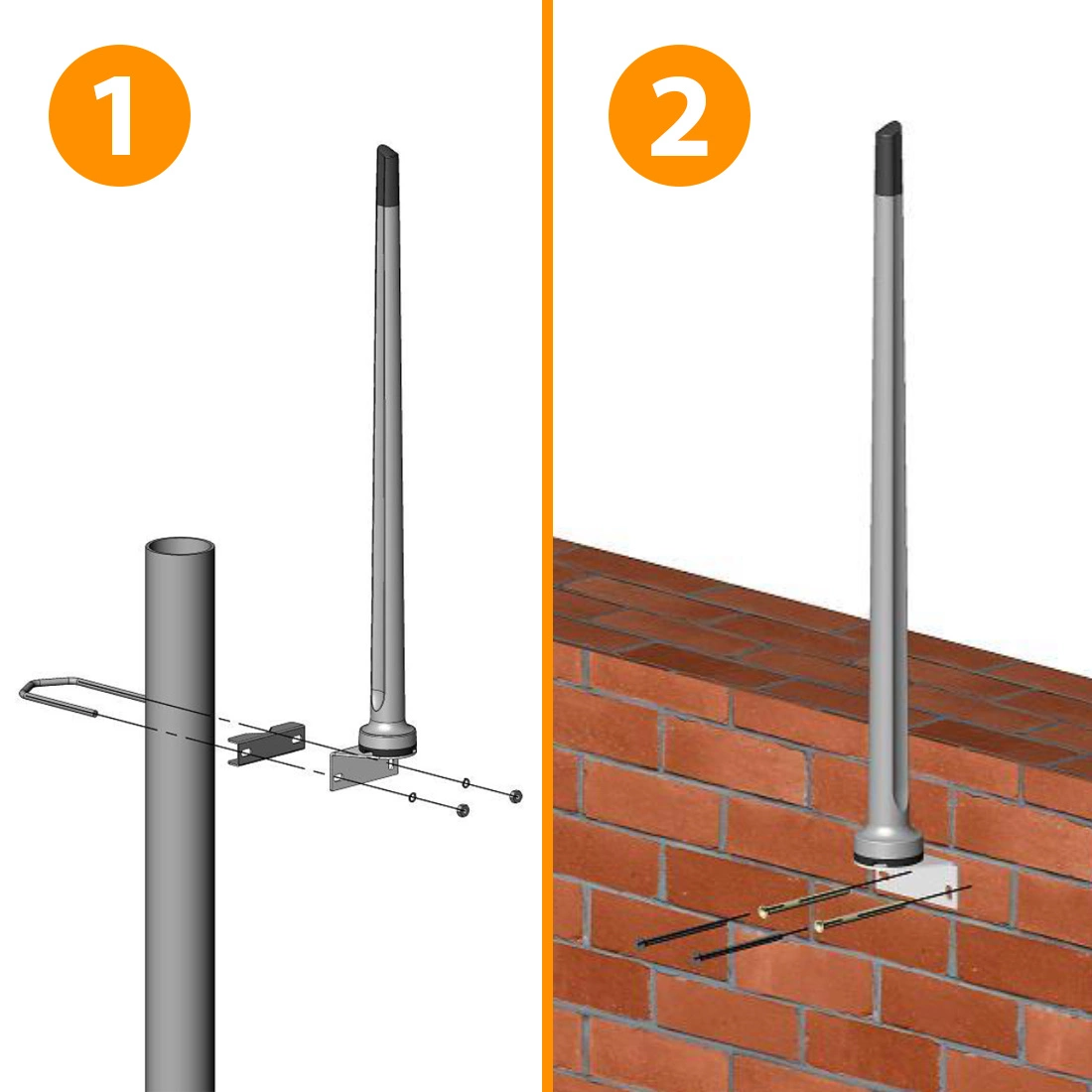 1

2