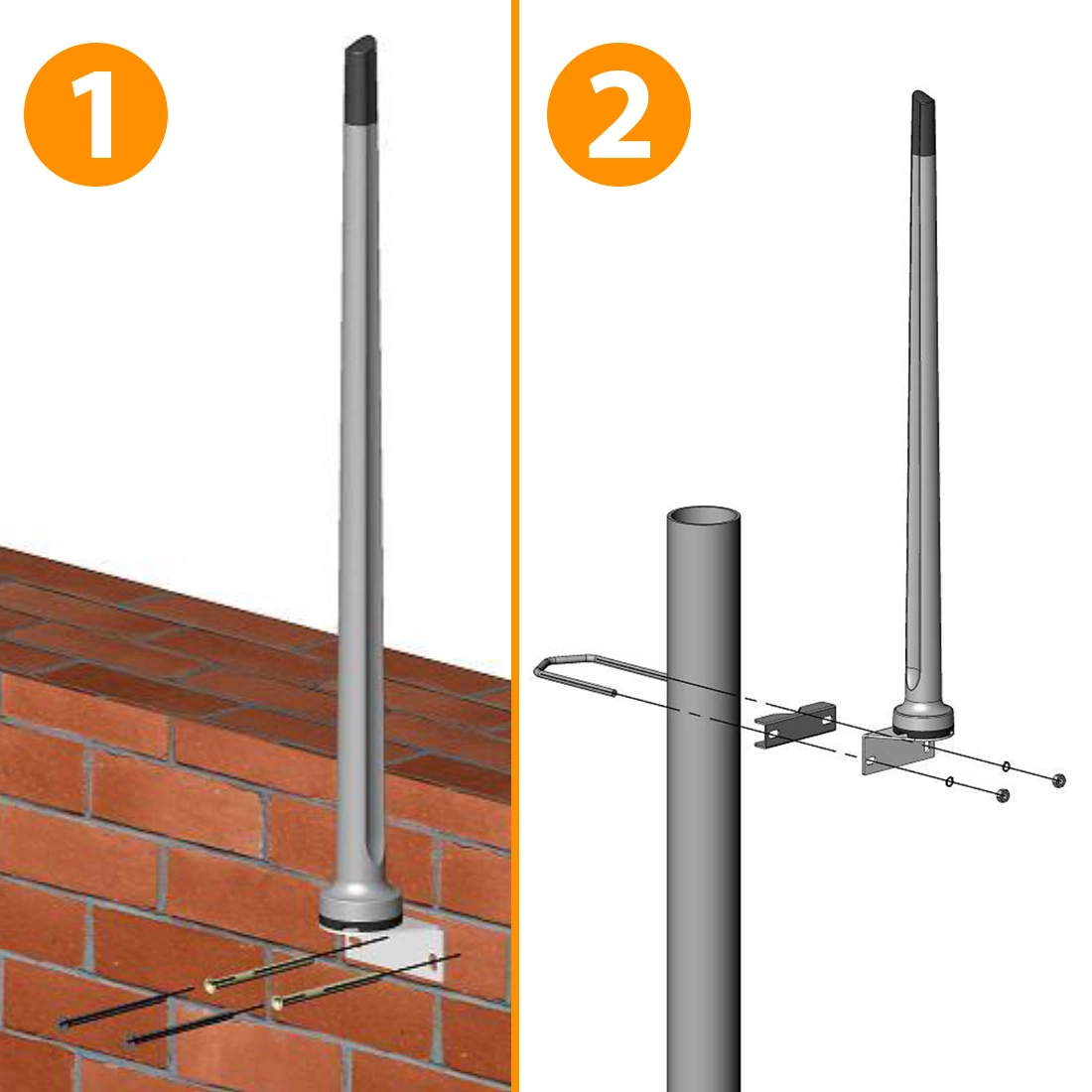 1

2