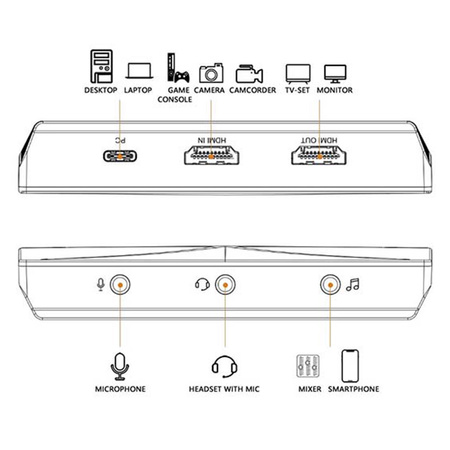 DESKTOP LAPTOP GAME CONSOLE CAMERA CAMCORDER TV-SET MONITOR

PC HDMI IN HDMI OUT

MICROPHONE HEADSET WITH MIC MIXER SMARTPHONE