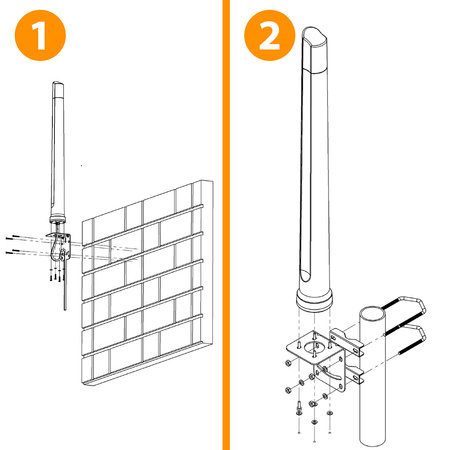 1

2