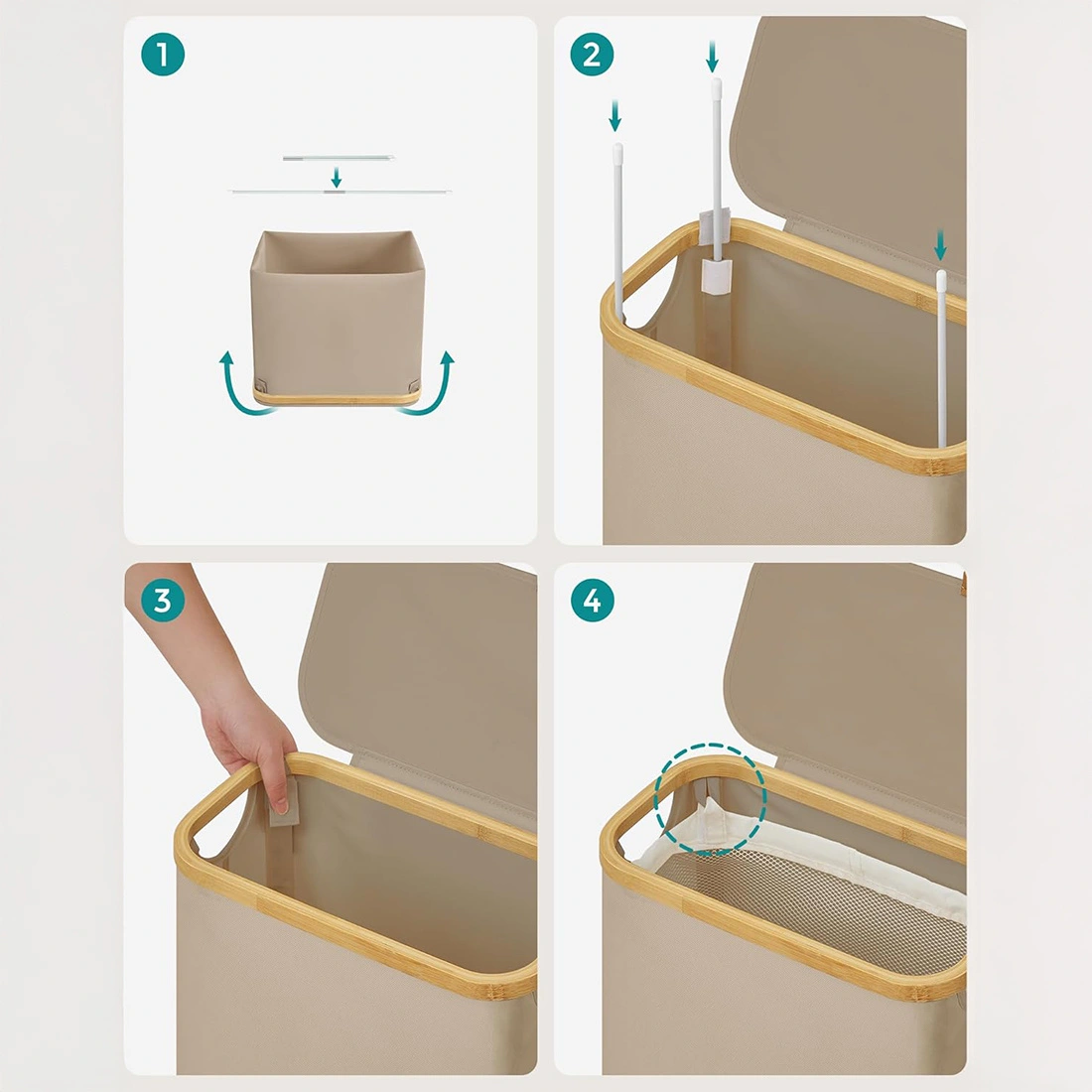 1

2

3

4