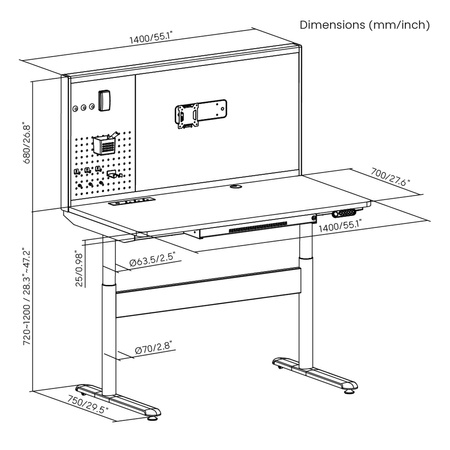 Dimensions (mm/inch)

1400/55.1"

680/26.8"

700/27.6"

1400/55.1"

25/0.98"

Ø63.5/2.5"

720~1200 / 28.3"~47.2"

Ø70/2.8"

750/29.5"