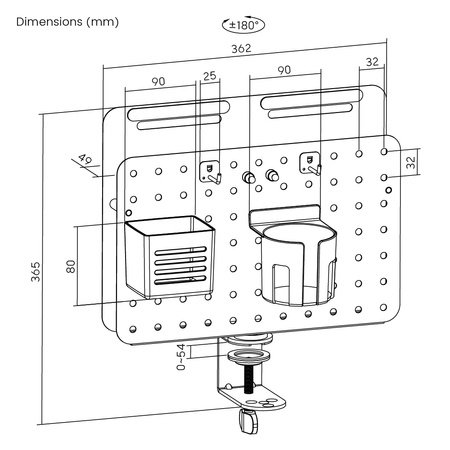 Dimensions (mm)

±180°

362

90

25

90

32

49

32

365

80

0~54