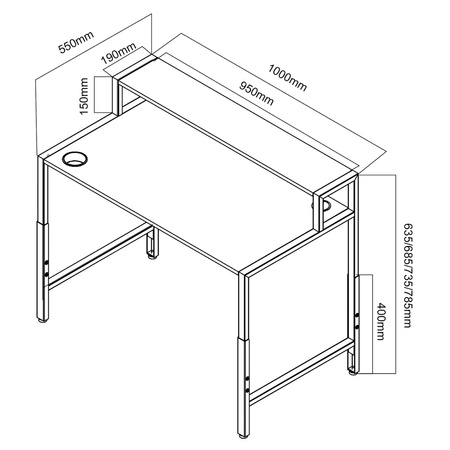 550mm
190mm
150mm
1000mm
950mm
635/685/735/785mm
400mm