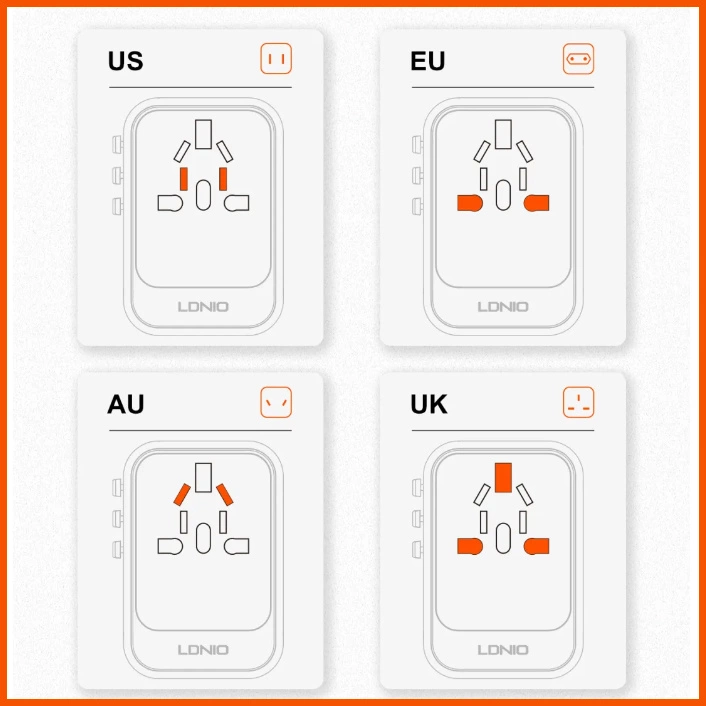 US

LDNIO

EU

LDNIO

AU

LDNIO

UK

LDNIO