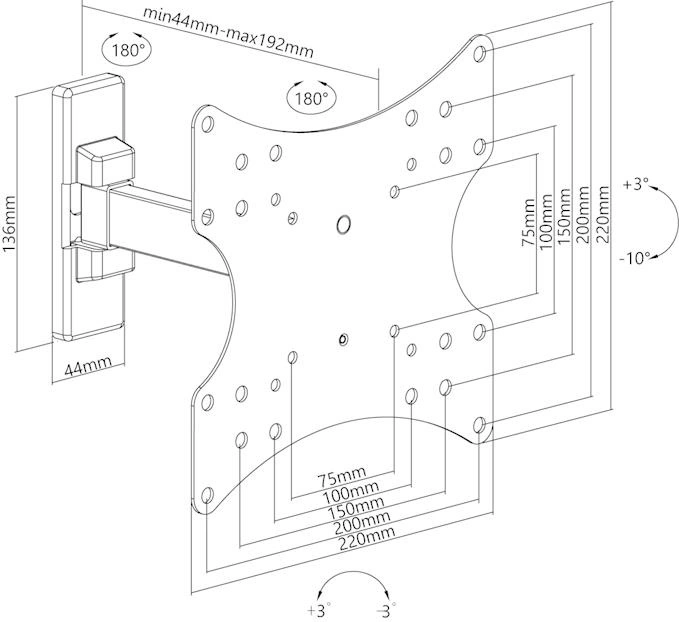 min44mm-max192mm
180°
180°
136mm
44mm
75mm
100mm
150mm
200mm
220mm
+3°
-10°
75mm
100mm
150mm
200mm
220mm
+3°
-3°