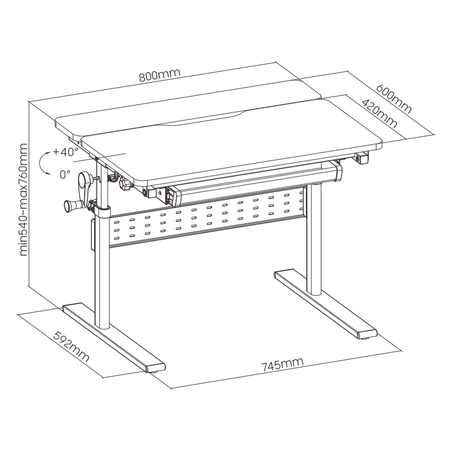 800mm
600mm
420mm
+40°
0°
min540~max760mm
592mm
745mm