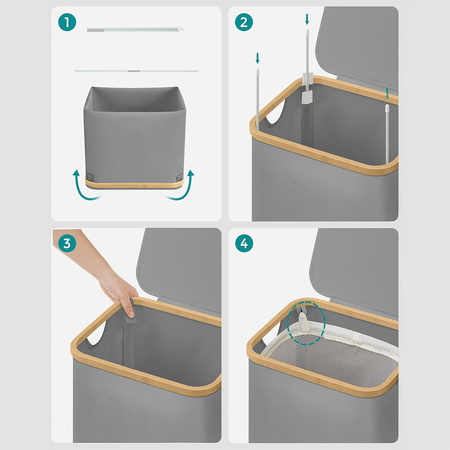 1

2

3

4