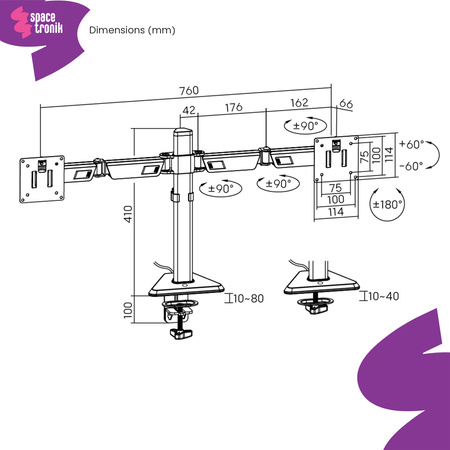 space tronik

Dimensions (mm)

760

42 176 162 66

±90°

+60°

-60°

75 100 114

±90° ±90°

75
100
114

±180°

410

100

10~80

10~40