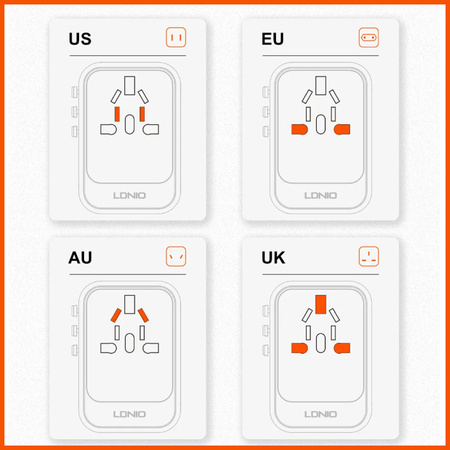 US

LDNIO

EU

LDNIO

AU

LDNIO

UK

LDNIO