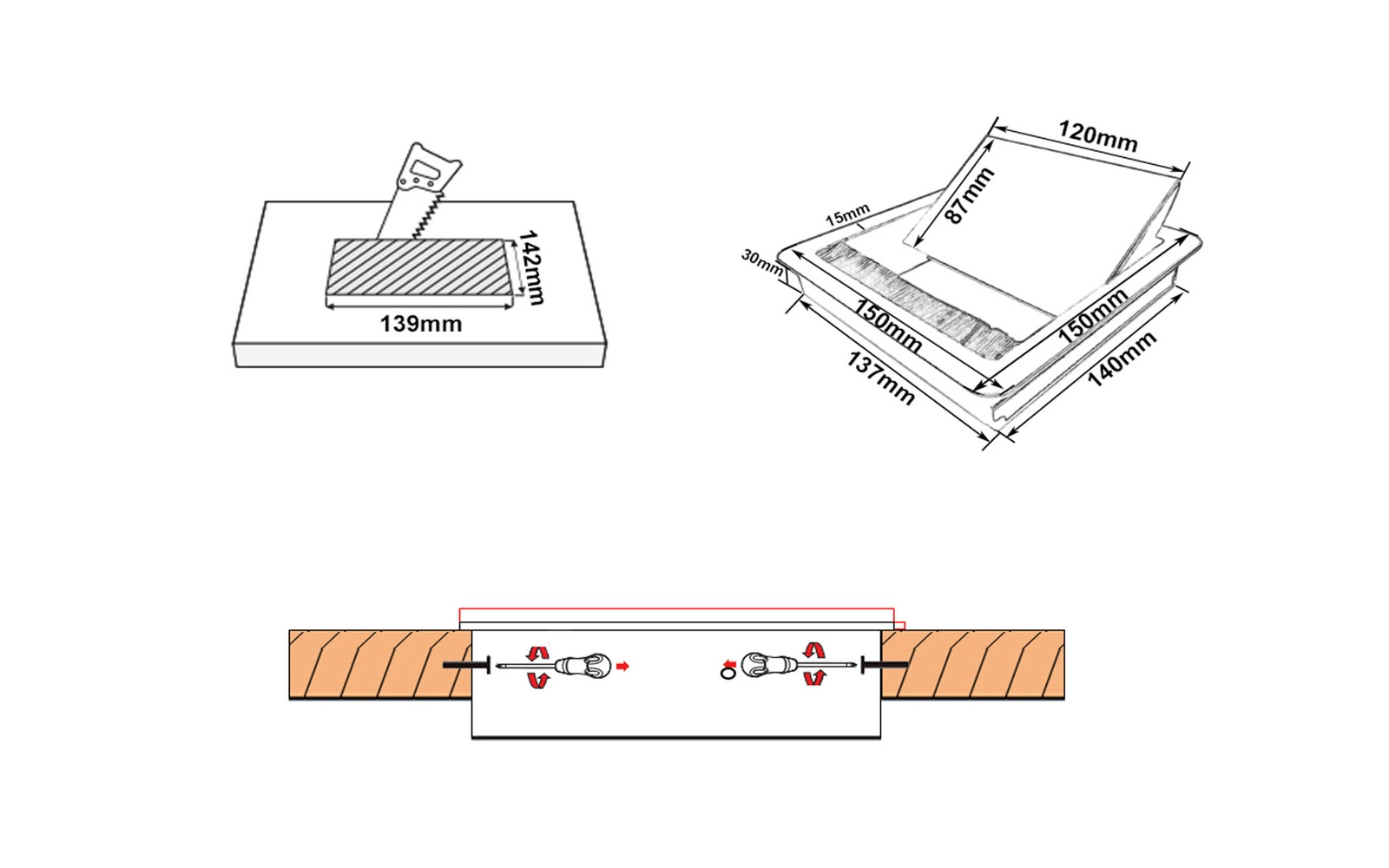 142mm
139mm

120mm
87mm
15mm
30mm
150mm
150mm
137mm
140mm