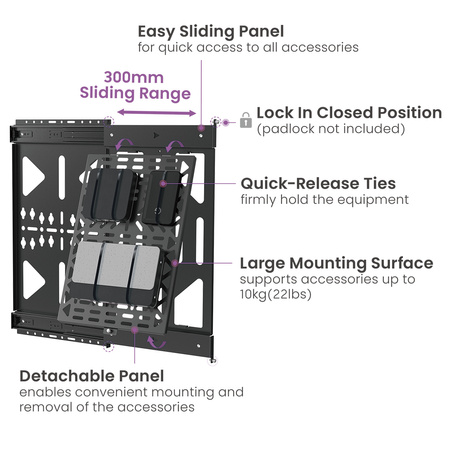 Easy Sliding Panel
for quick access to all accessories

300mm
Sliding Range

Lock In Closed Position
(padlock not included)

Quick-Release Ties
firmly hold the equipment

Large Mounting Surface
supports accessories up to 10kg(22lbs)

Detachable Panel
enables convenient mounting and removal of the accessories