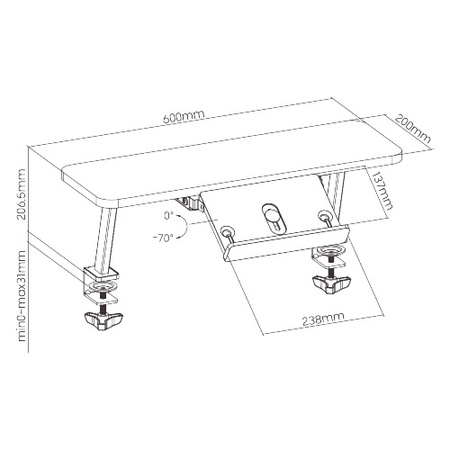 600mm
200mm
206.5mm
137mm
0°
-70°
min0-max31mm
238mm