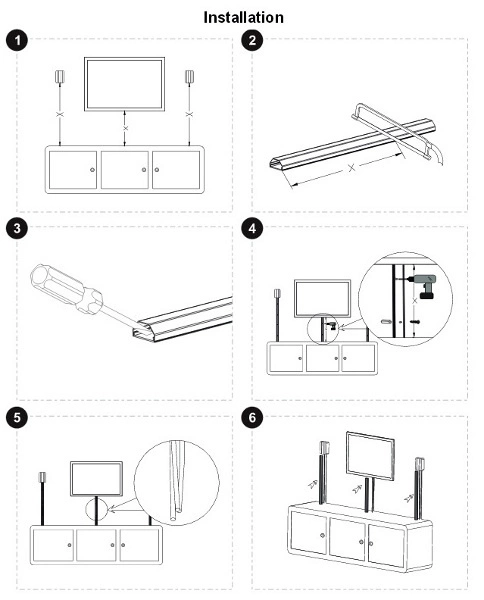 Installation

1

X

X

X

2

X

3

4

X

5

6