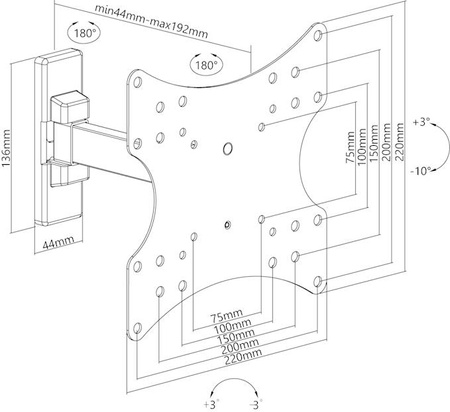 min44mm-max192mm
180°
180°
136mm
44mm
75mm
100mm
150mm
200mm
220mm
+3°
-10°
75mm
100mm
150mm
200mm
220mm
+3°
-3°