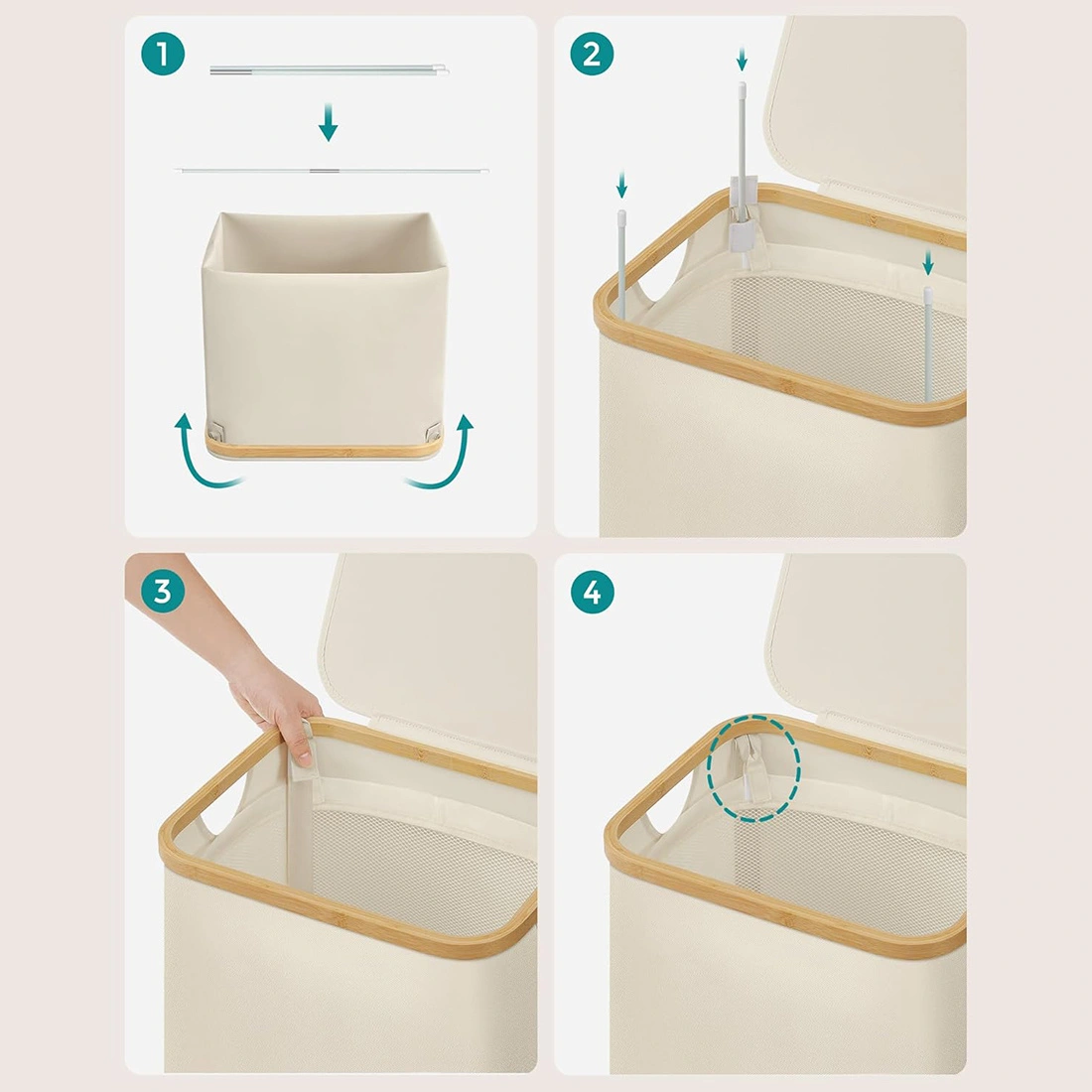 1

2

3

4