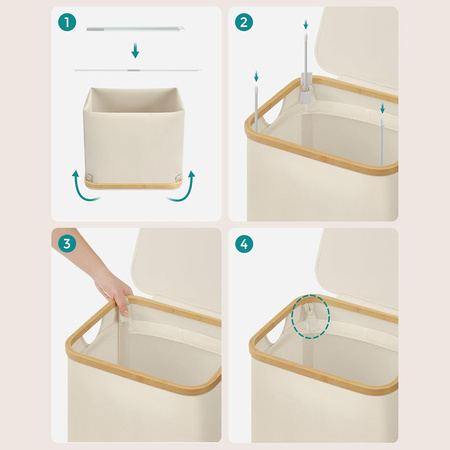 1

2

3

4