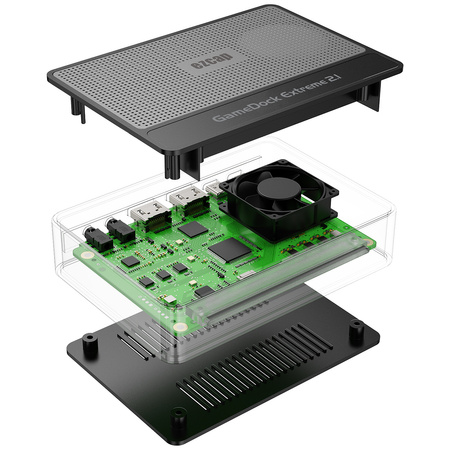 ezcap

GameDock Extreme 2.1