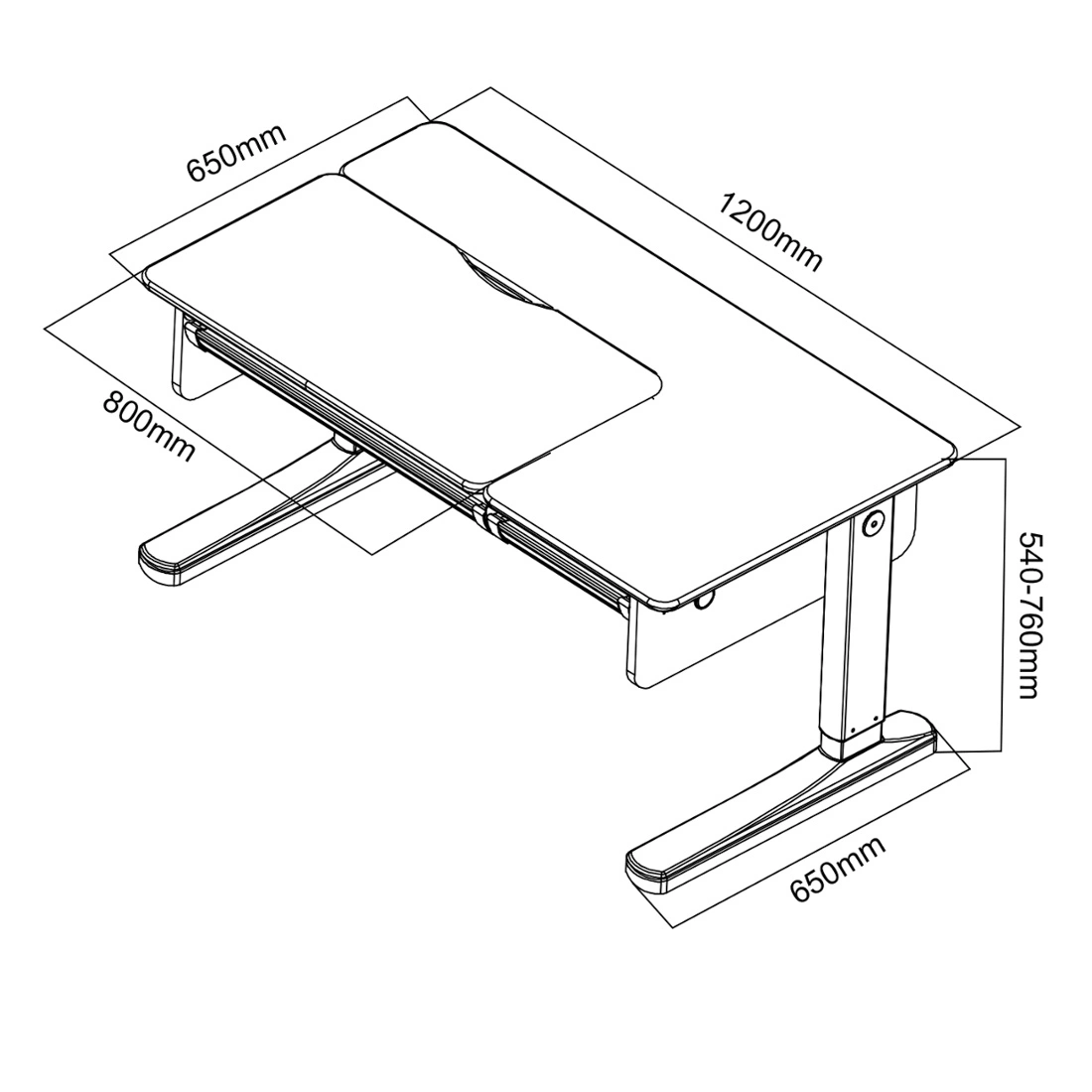 650mm

1200mm

800mm

540-760mm

650mm