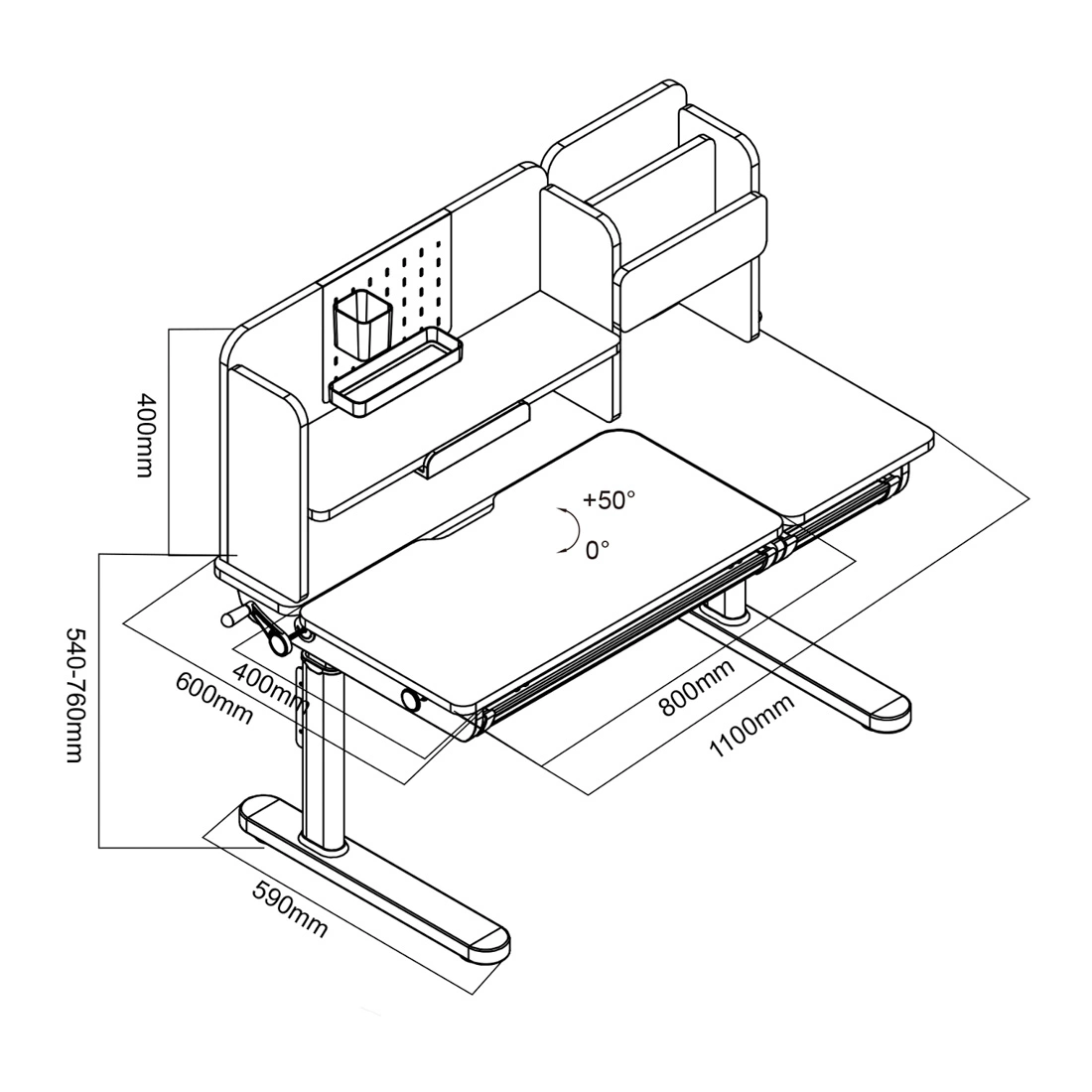 400mm
+50°
0°
540-760mm
400mm
600mm
800mm
1100mm
590mm