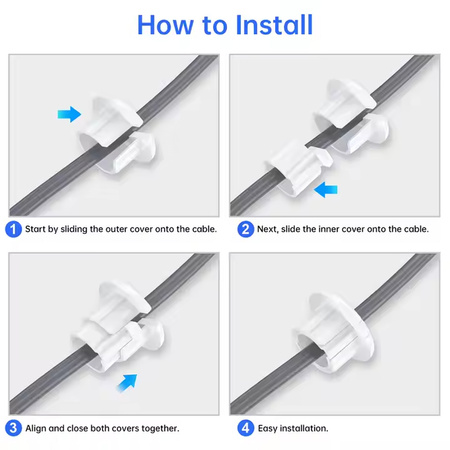 How to Install

1 Start by sliding the outer cover onto the cable.

2 Next, slide the inner cover onto the cable.

3 Align and close both covers together.

4 Easy installation.