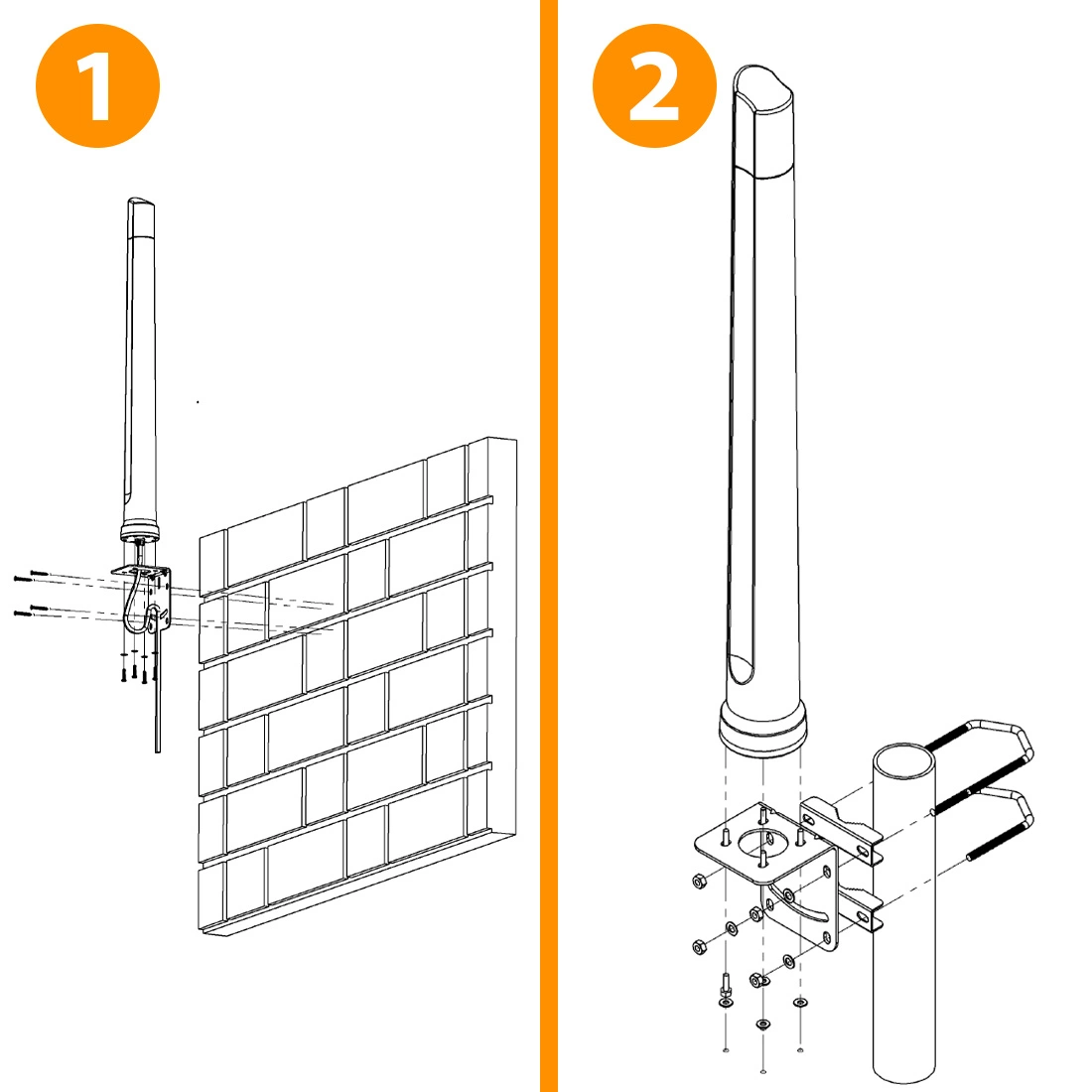 1

2